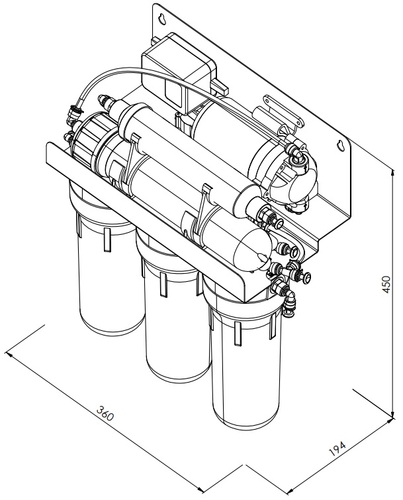 450

360

194