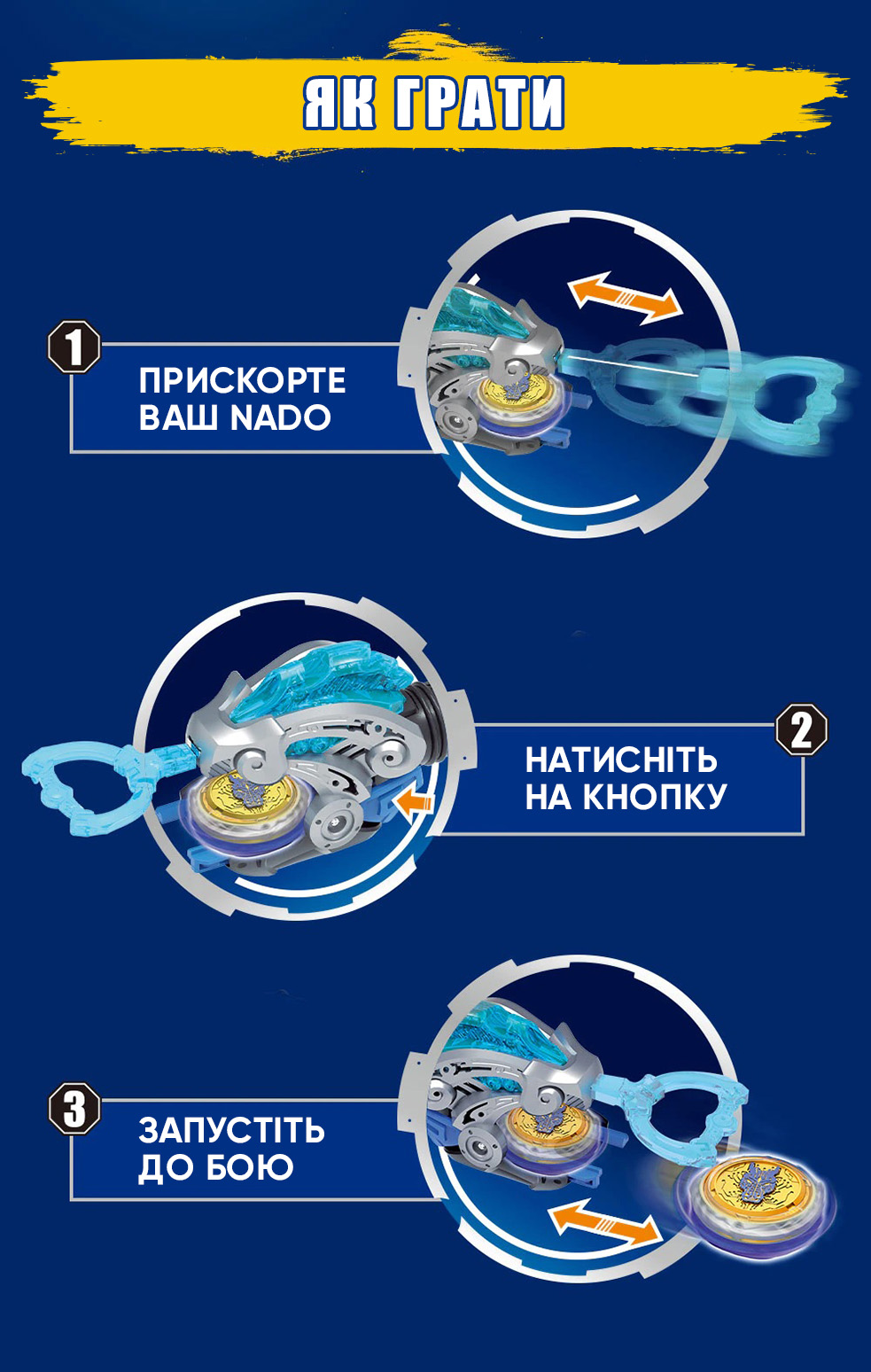 ЯК ГРАТИ

1
ПРИСКОРТЕ ВАШ NADO

2
НАТИСНІТЬ НА КНОПКУ

3
ЗАПУСТІТЬ ДО БОЮ