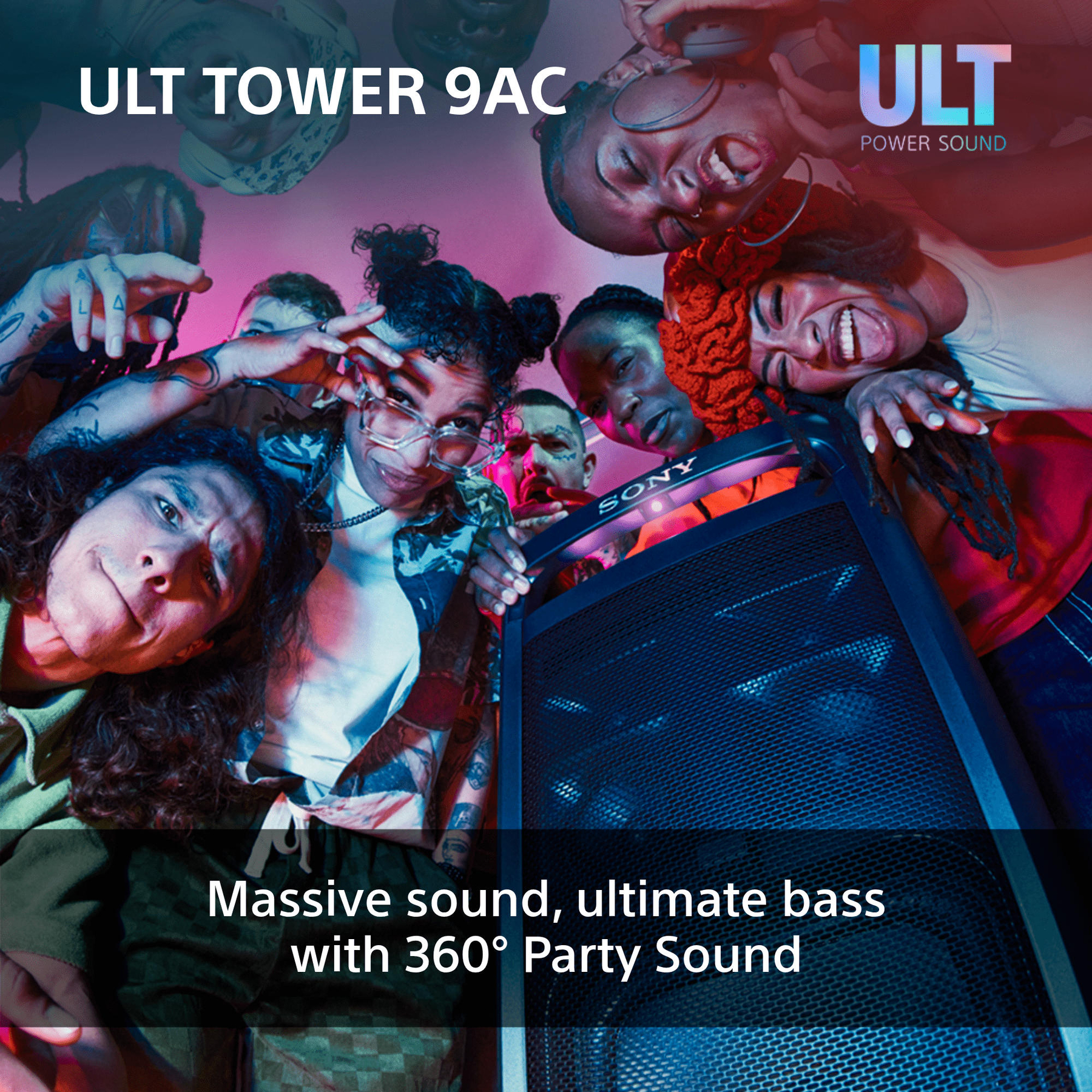 ULT TOWER 9AC

ULT
POWER SOUND

SONY

Massive sound, ultimate bass with 360° Party Sound